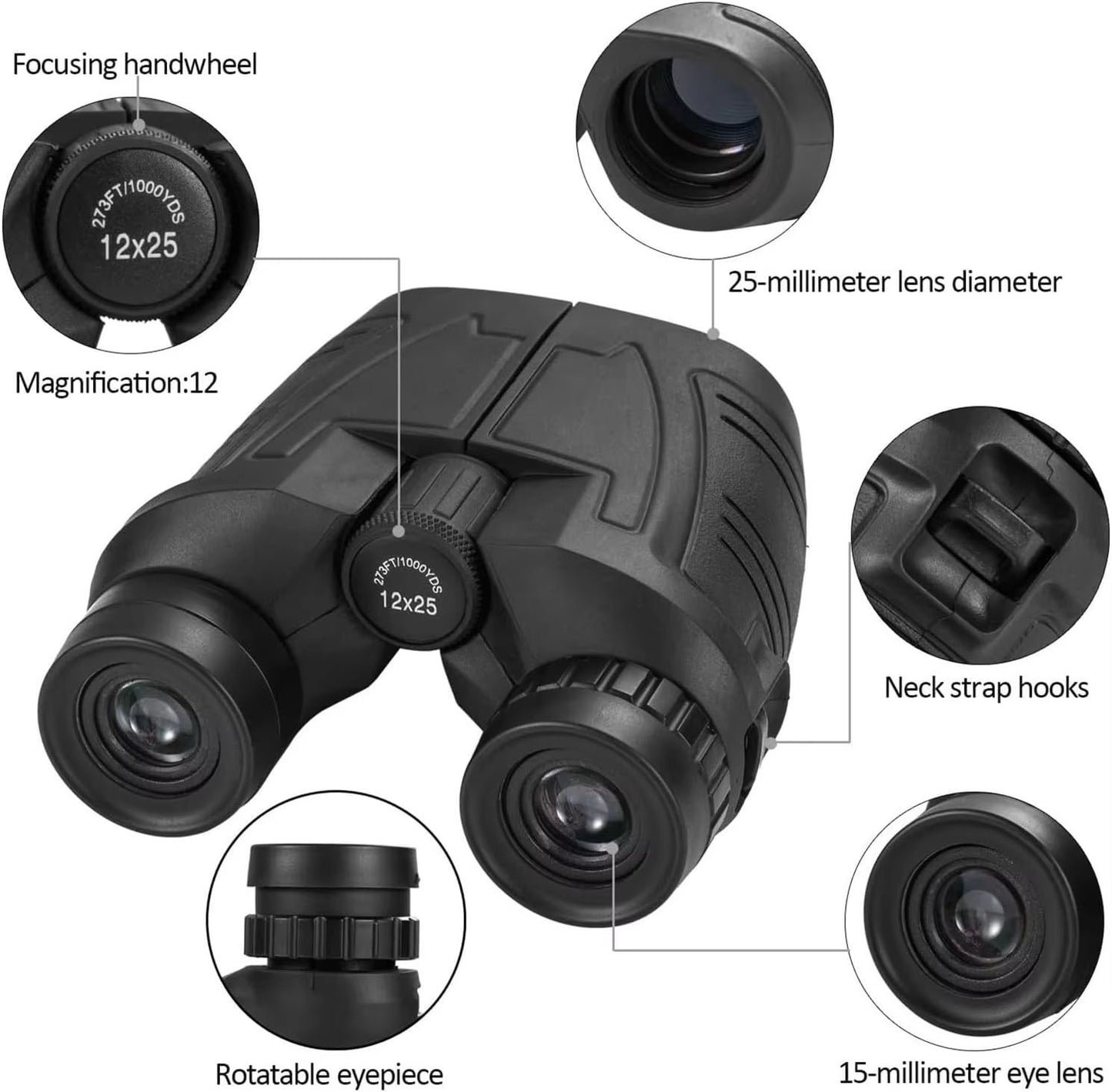 Focusing handwheel

273FT/1000YDS
12x25

Magnification:12

25-millimeter lens diameter

273FT/1000YDS
12x25

Neck strap hooks

Rotatable eyepiece

15-millimeter eye lens